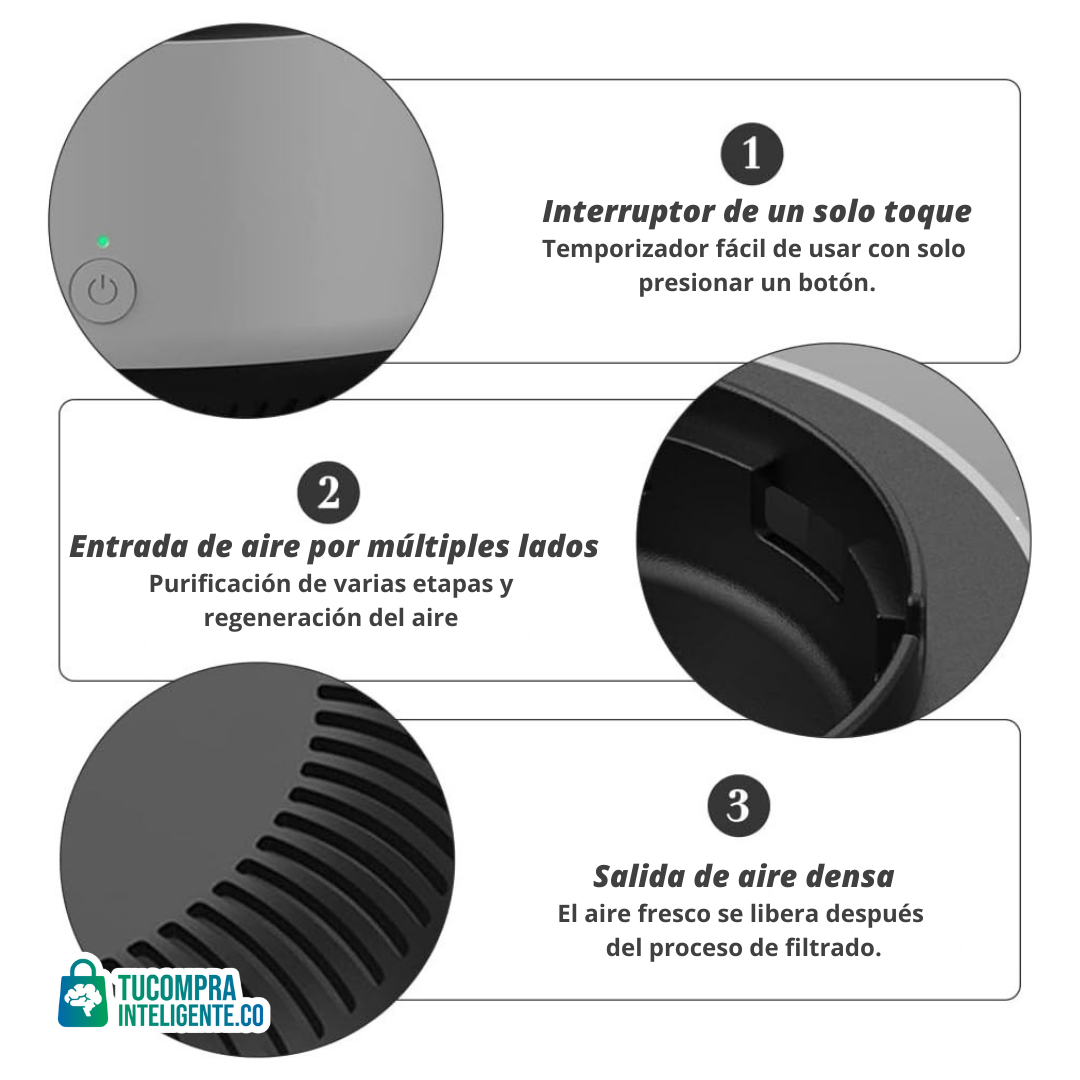 1

Interruptor de un solo toque
Temporizador fácil de usar con solo presionar un botón.

2

Entrada de aire por múltiples lados
Purificación de varias etapas y regeneración del aire

3

Salida de aire densa
El aire fresco se libera después del proceso de filtrado.

TUCOMPRA INTELIGENTE.CO