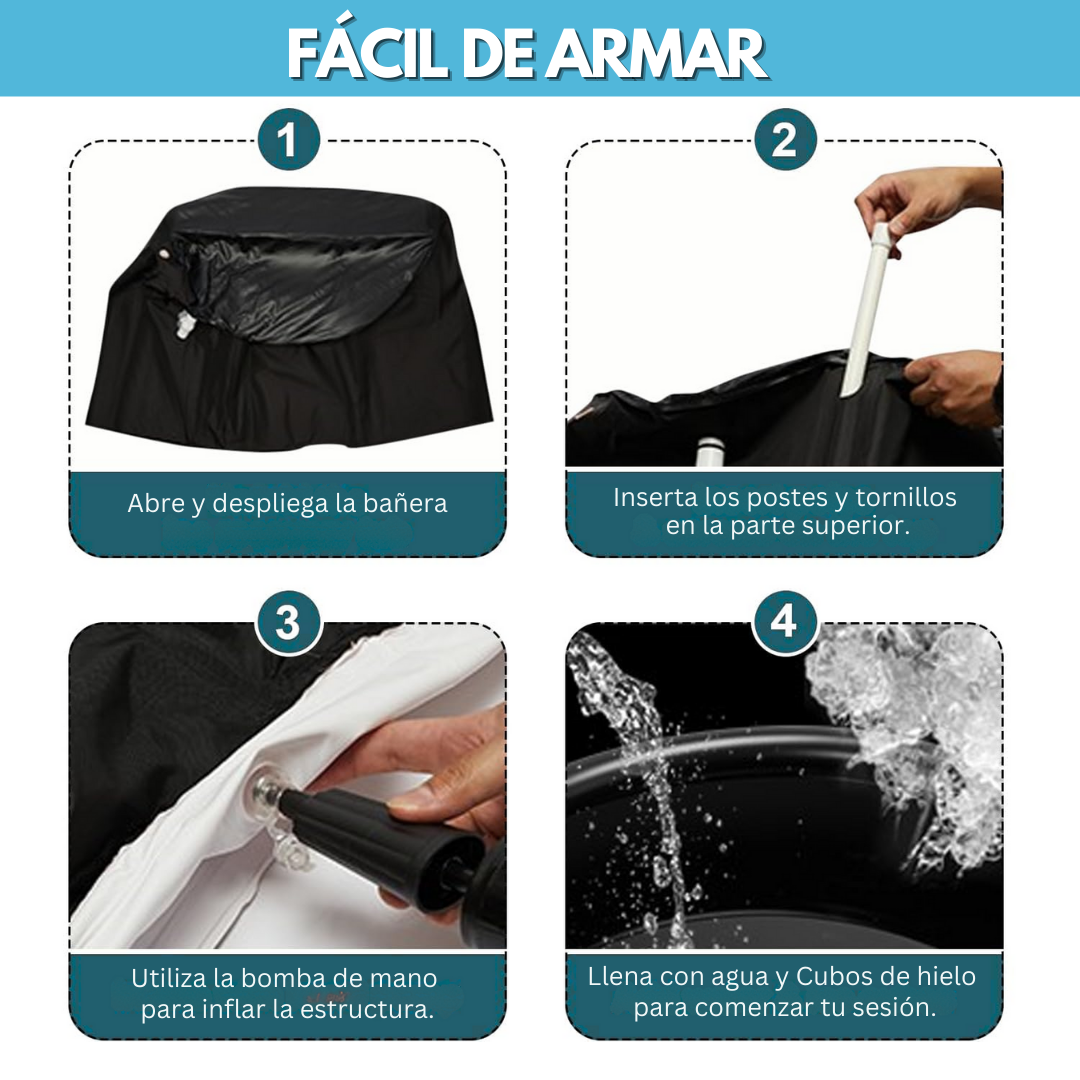 FÁCIL DE ARMAR

1

Abre y despliega la bañera

2

Inserta los postes y tornillos en la parte superior.

3

Utiliza la bomba de mano para inflar la estructura.

4

Llena con agua y Cubos de hielo para comenzar tu sesión.