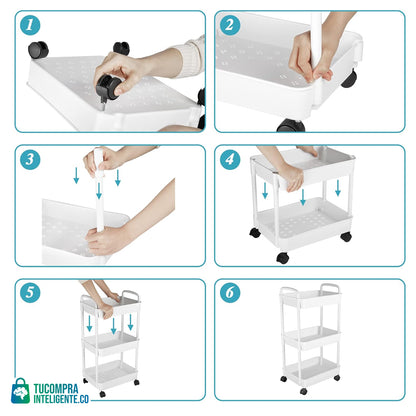 1

2

3

4

5

6

TUCOMPRA INTELIGENTE.CO