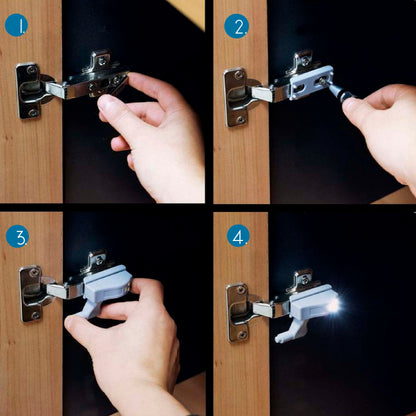 1.

2.

3.

4.